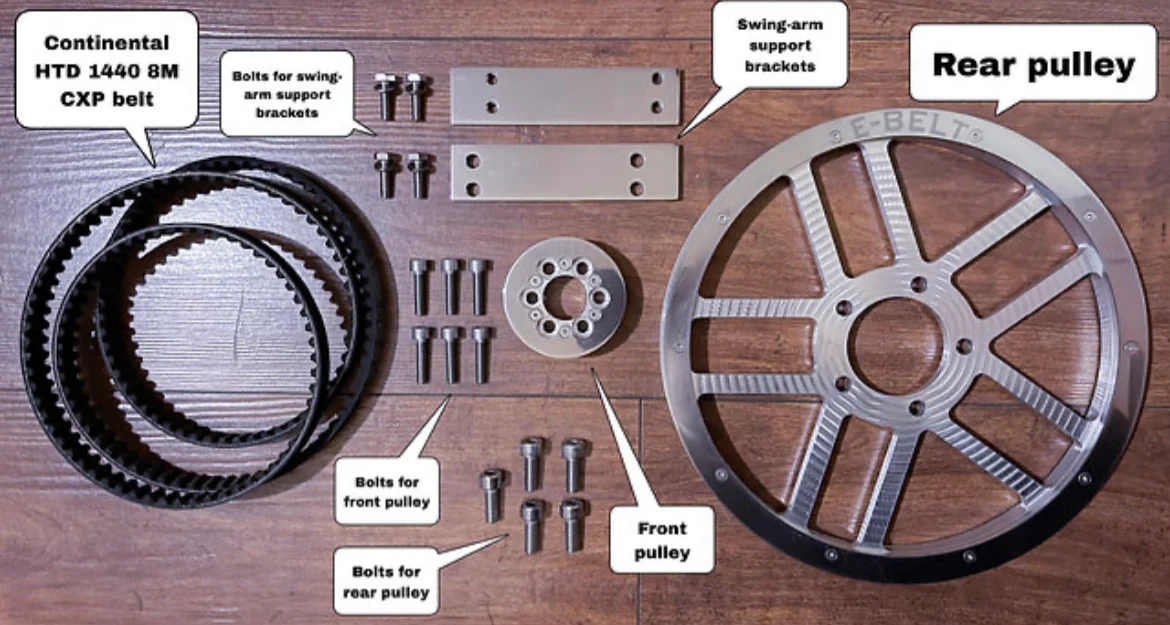 Continental HTD 1440 8M CXP belt

Bolts for swing-arm support brackets

Swing-arm support brackets

Rear pulley

E-BELT

Bolts for front pulley

Front pulley

Bolts for rear pulley